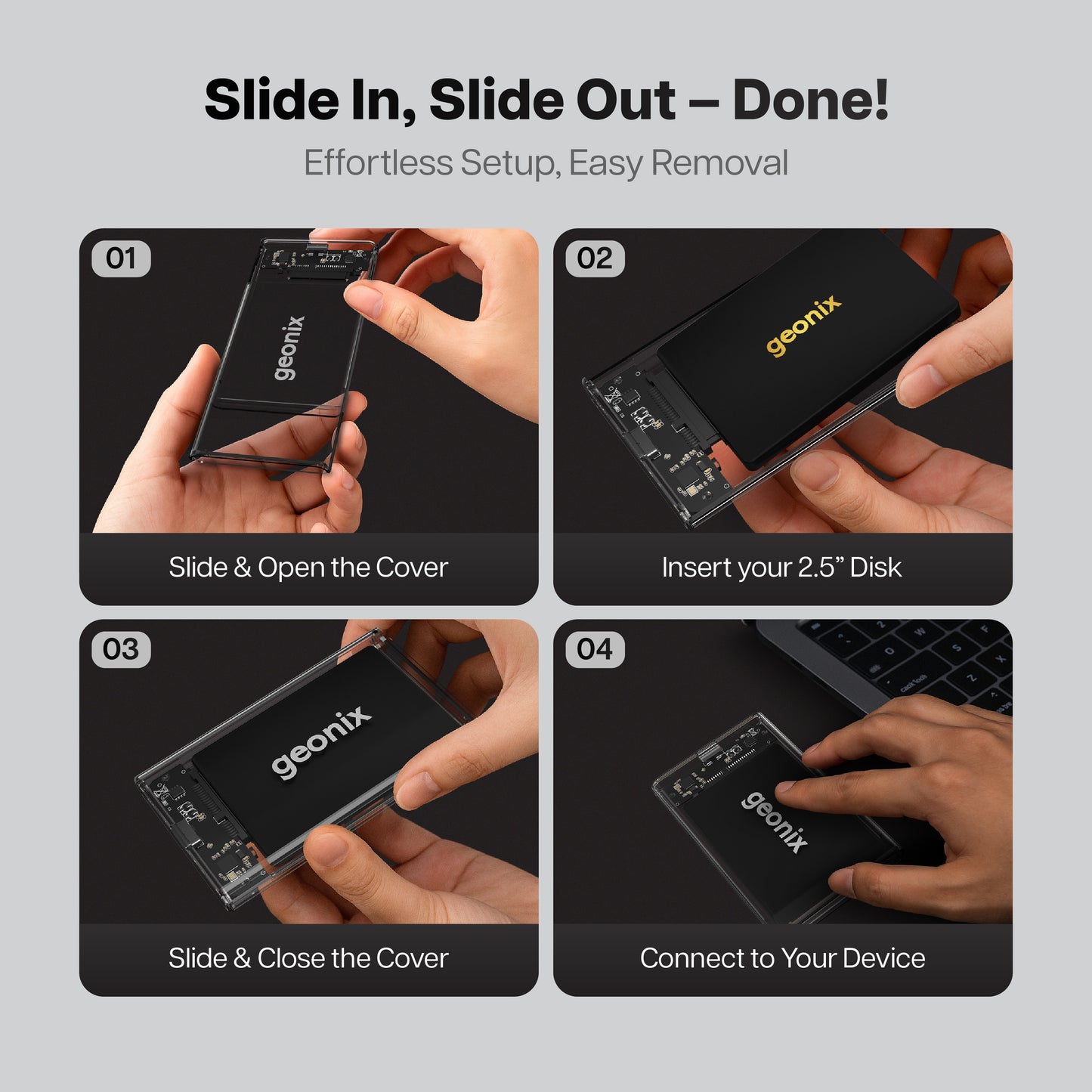 Slide In, Slide Out – Done!

Effortless Setup, Easy Removal

01

geonix

Slide & Open the Cover

02

geonix

Insert your 2.5” Disk

03

geonix

Slide & Close the Cover

04

geonix

Connect to Your Device