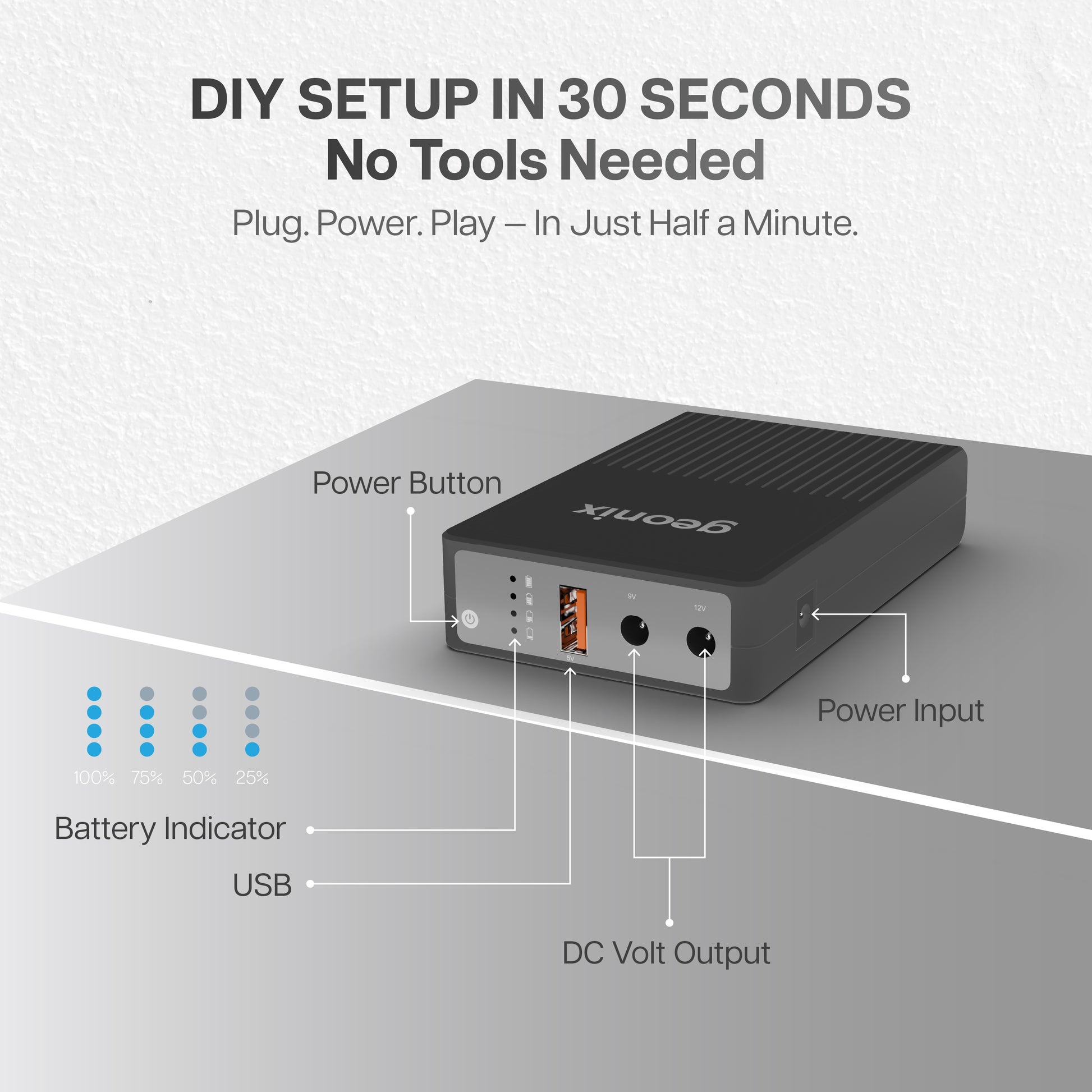 DIY SETUP IN 30 SECONDS
No Tools Needed

Plug. Power. Play – In Just Half a Minute.

Power Button

geonix

9V

12V

5V

Power Input

100% 75% 50% 25%

Battery Indicator

USB

DC Volt Output